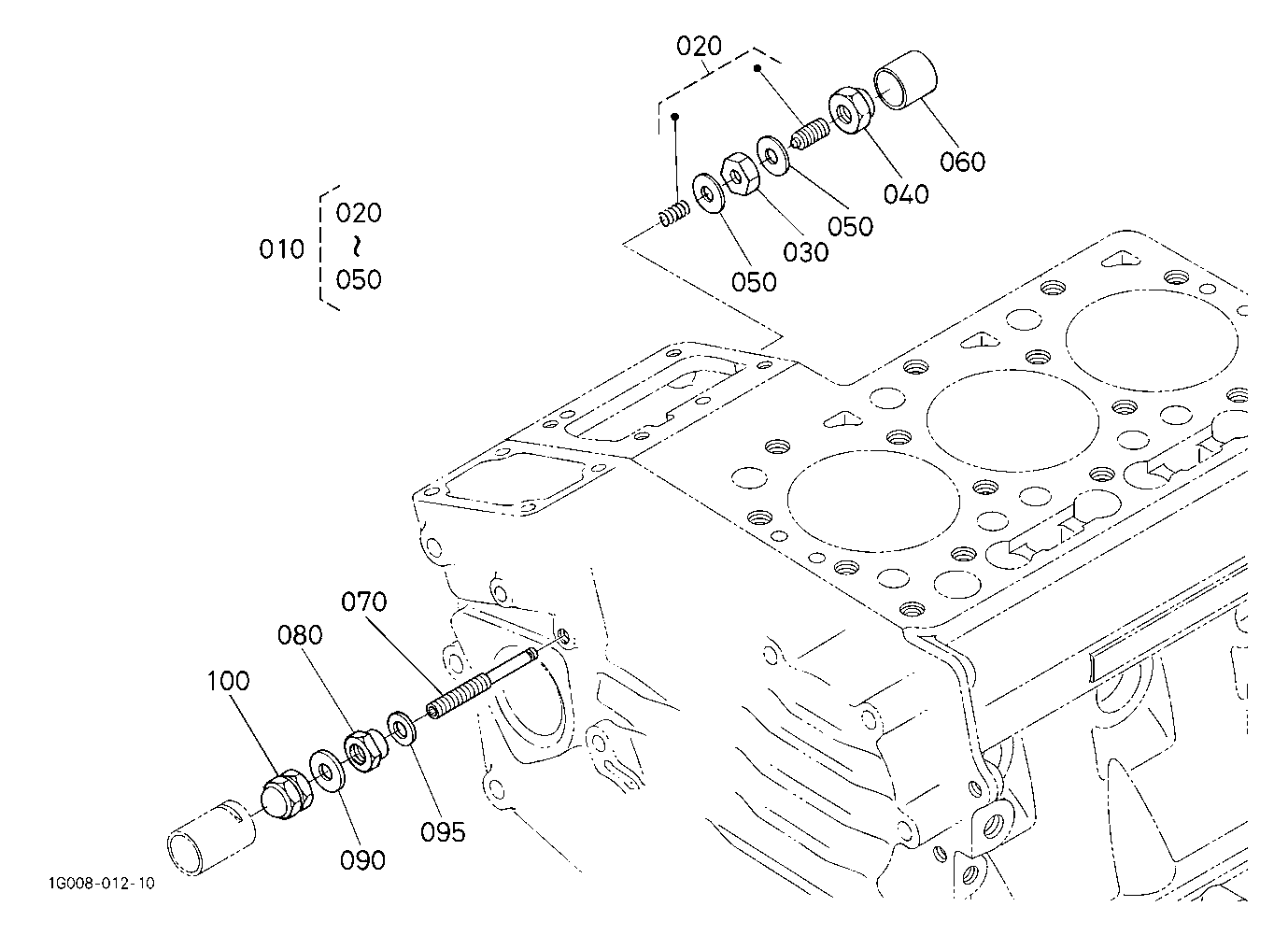 020

060

040

050

030

050

010

020

~

050

070

080

100

095

090

1G008-012-10